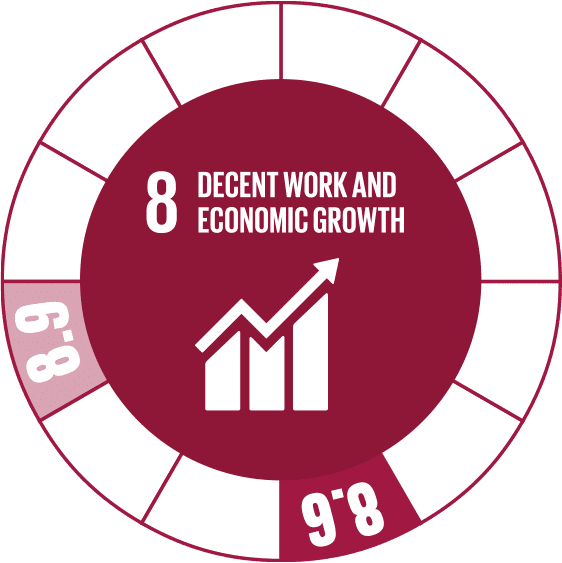 8 DECENT WORK AND ECONOMIC GROWTH

8.9

8.6