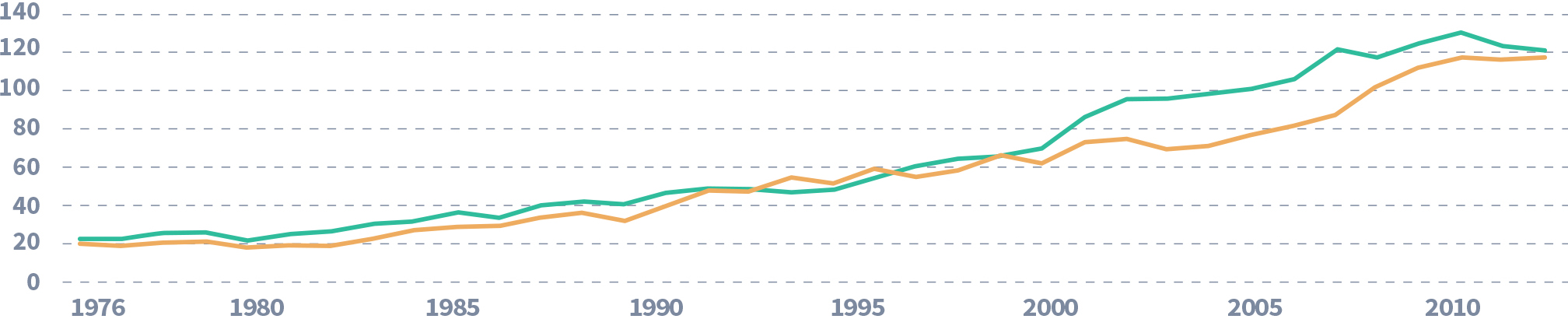 140
120
100
80
60
40
20
0
1976
1980
1985
1990
1995
2000
2005
2010