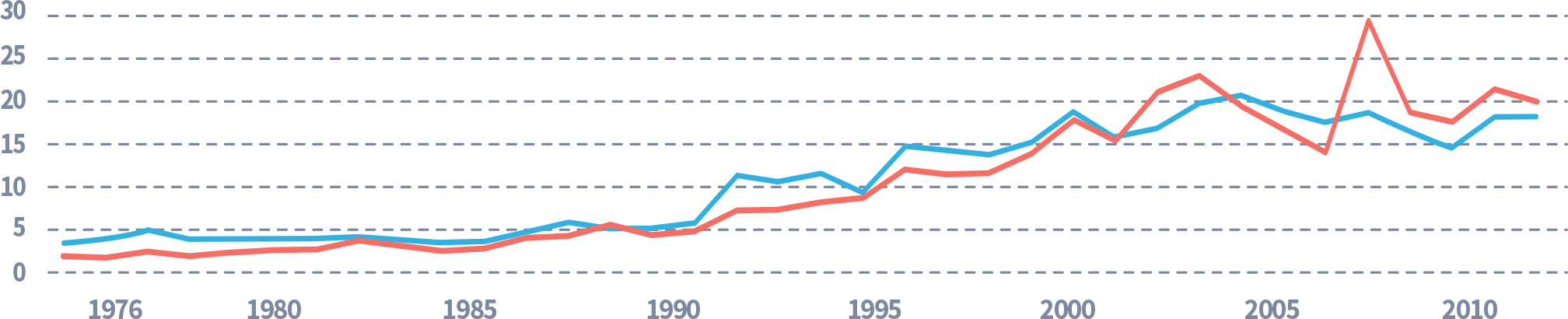 30
25
20
15
10
5
0
1976
1980
1985
1990
1995
2000
2005
2010