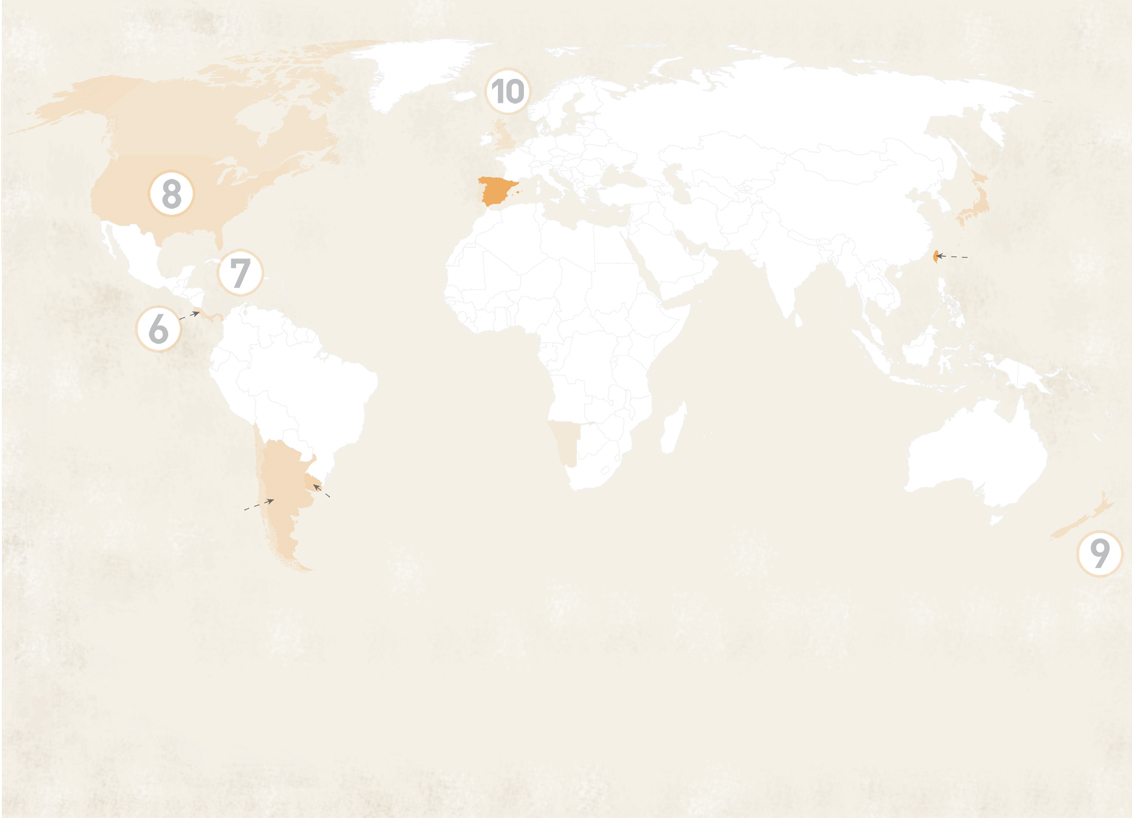 10

8

7

6

9