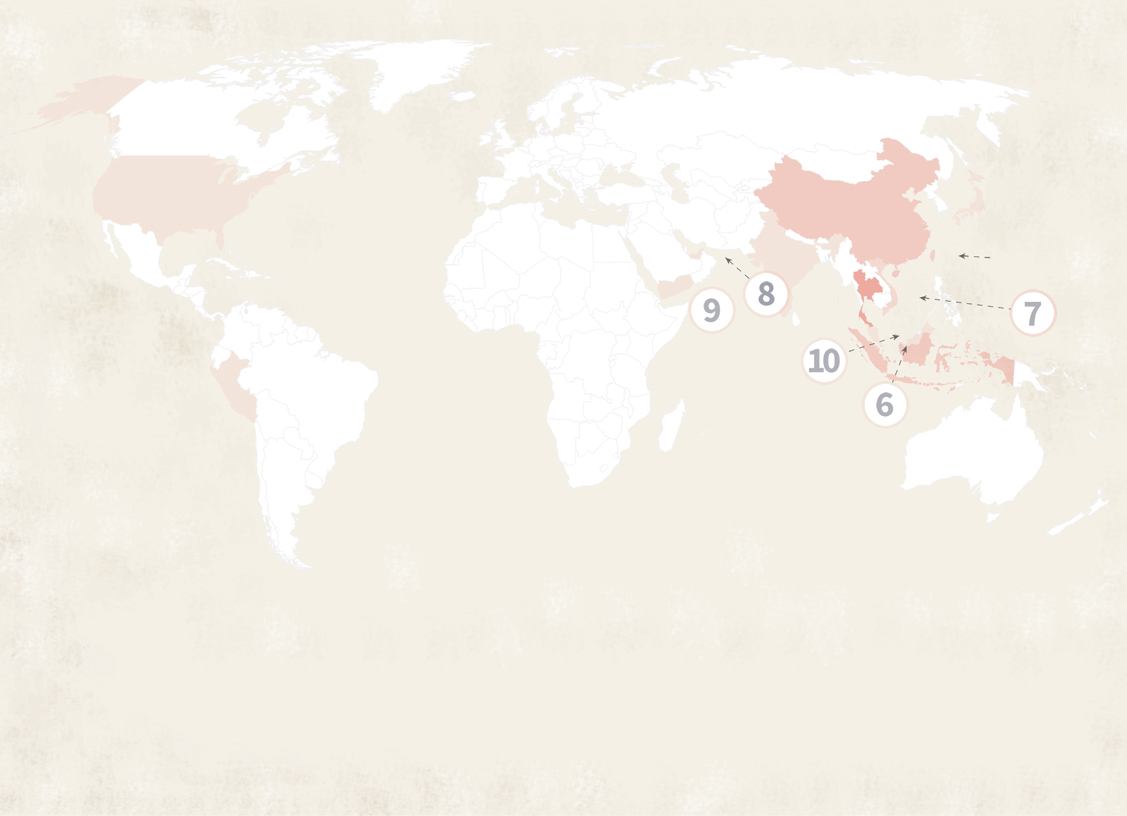 9
8
7
10
6