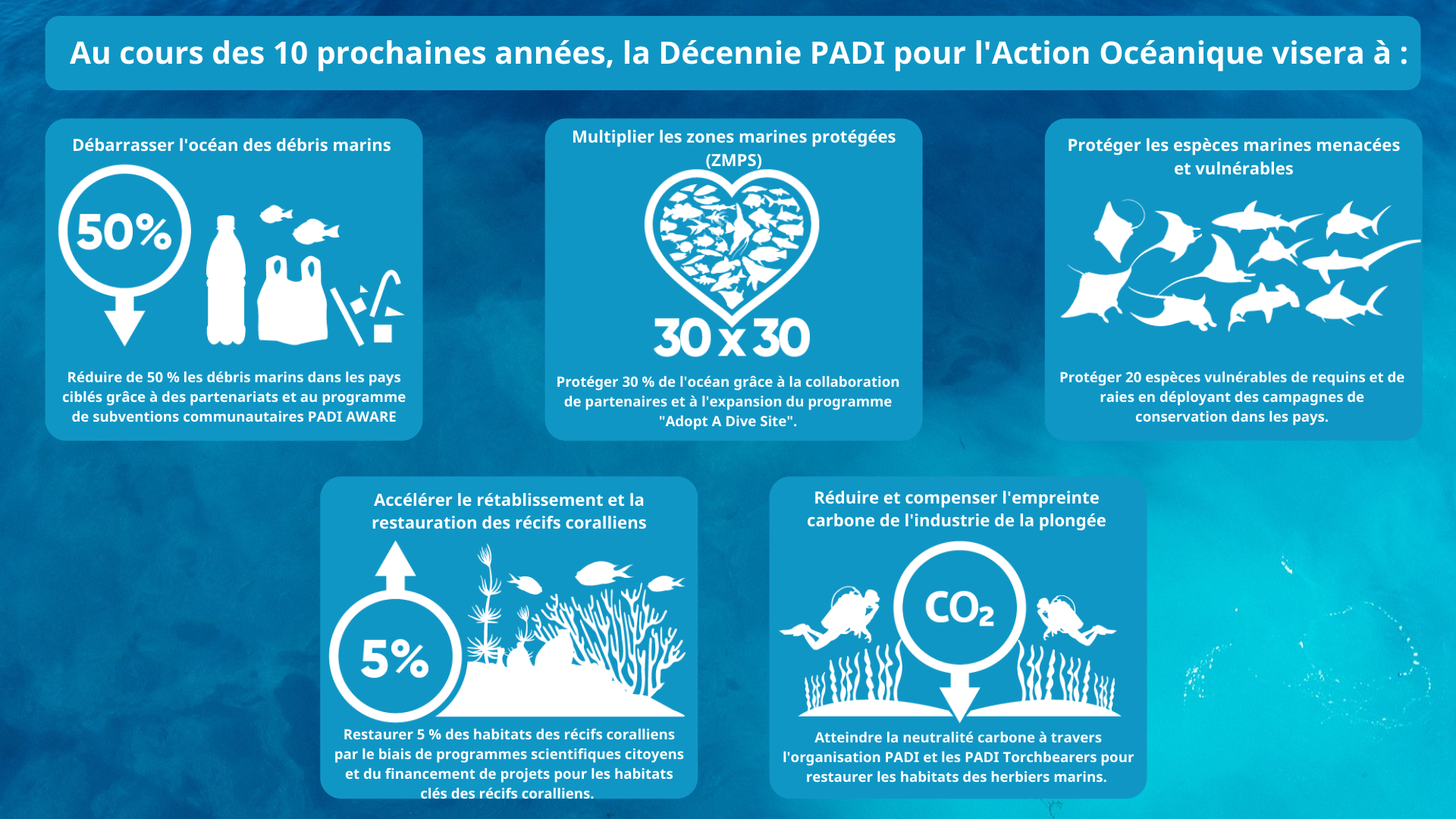 Au cours des 10 prochaines années, la Décennie PADI pour l'Action Océanique visera à :

Débarrasser l'océan des débris marins

50%

Réduire de 50 % les débris marins dans les pays ciblés grâce à des partenariats et au programme de subventions communautaires PADI AWARE

Multiplier les zones marines protégées (ZMPS)

30 x 30

Protéger 30 % de l'océan grâce à la collaboration de partenaires et à l'expansion du programme "Adopt A Dive Site".

Protéger les espèces marines menacées et vulnérables

Protéger 20 espèces vulnérables de requins et de raies en déployant des campagnes de conservation dans les pays.

Accélérer le rétablissement et la restauration des récifs coralliens

5%

Restaurer 5 % des habitats des récifs coralliens par le biais de programmes scientifiques citoyens et du financement de projets pour les habitats clés des récifs coralliens.

Réduire et compenser l'empreinte carbone de l'industrie de la plongée

$CO_2$

Atteindre la neutralité carbone à travers l'organisation PADI et les PADI Torchbearers pour restaurer les habitats des herbiers marins.