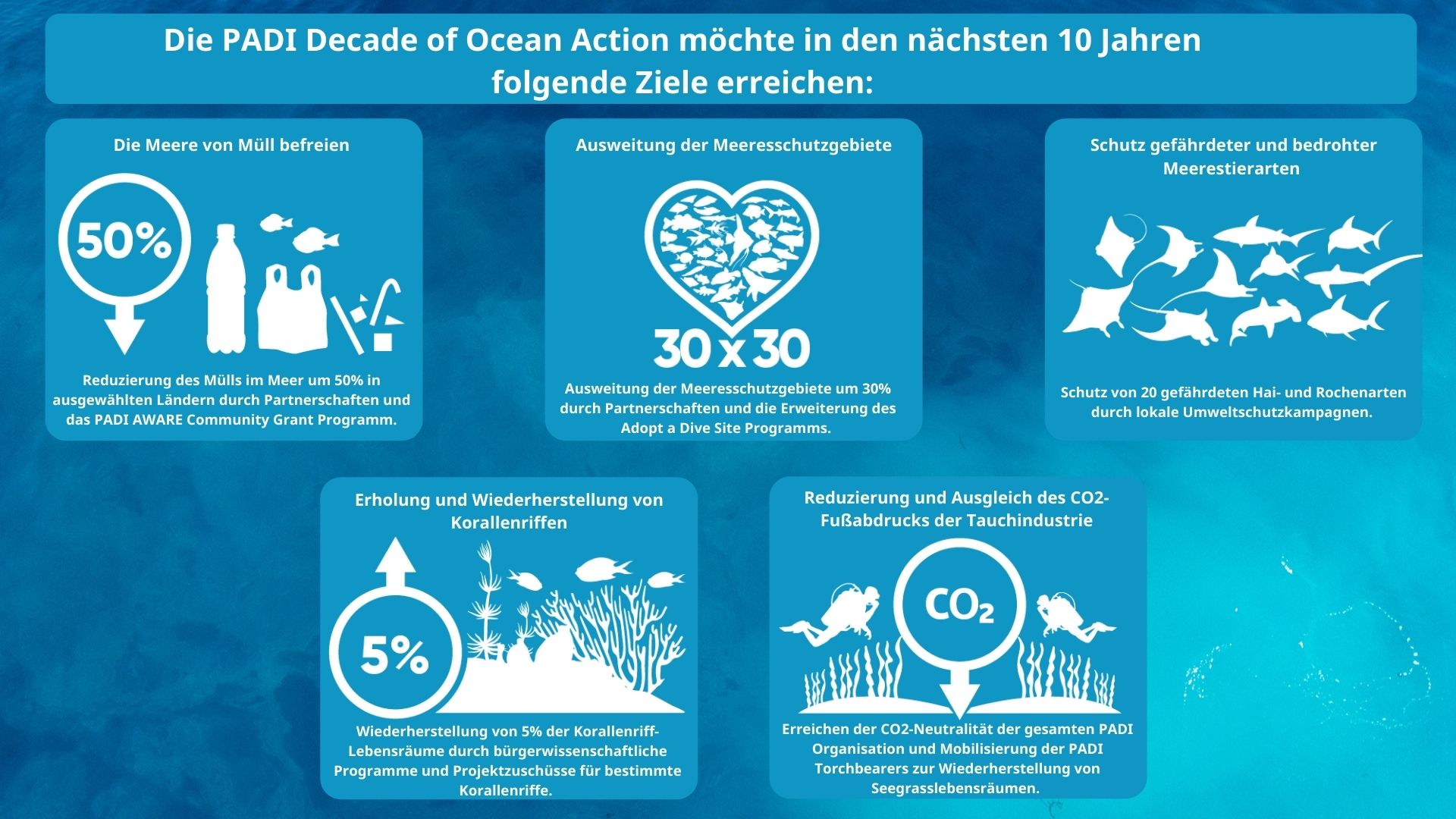 Die PADI Decade of Ocean Action möchte in den nächsten 10 Jahren folgende Ziele erreichen:

Die Meere von Müll befreien

50%

Reduzierung des Mülls im Meer um 50% in ausgewählten Ländern durch Partnerschaften und das PADI AWARE Community Grant Programm.

Ausweitung der Meeresschutzgebiete

30 x 30

Ausweitung der Meeresschutzgebiete um 30% durch Partnerschaften und die Erweiterung des Adopt a Dive Site Programms.

Schutz gefährdeter und bedrohter Meerestierarten

Schutz von 20 gefährdeten Hai- und Rochenarten durch lokale Umweltschutzkampagnen.

Erholung und Wiederherstellung von Korallenriffen

5%

Wiederherstellung von 5% der Korallenriff-Lebensräume durch bürgerwissenschaftliche Programme und Projektzuschüsse für bestimmte Korallenriffe.

Reduzierung und Ausgleich des CO2-Fußabdrucks der Tauchindustrie

$CO_2$

Erreichen der CO2-Neutralität der gesamten PADI Organisation und Mobilisierung der PADI Torchbearers zur Wiederherstellung von Seegrasslebensräumen.