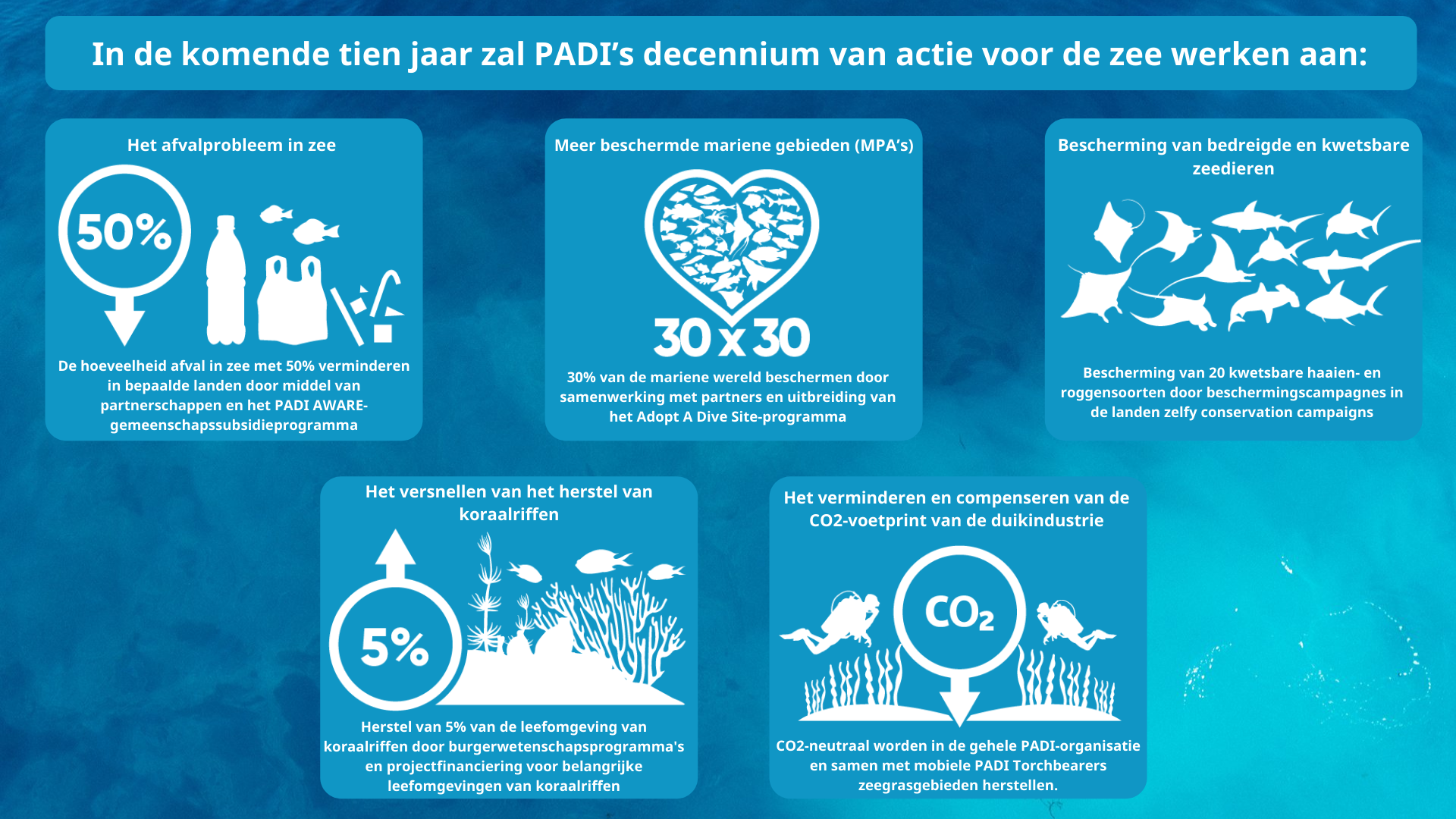 In de komende tien jaar zal PADI's decennium van actie voor de zee werken aan:

Het afvalprobleem in zee

50%

De hoeveelheid afval in zee met 50% verminderen in bepaalde landen door middel van partnerschappen en het PADI AWARE-gemeenschapssubsidieprogramma

Meer beschermde mariene gebieden (MPA's)

30 x 30

30% van de mariene wereld beschermen door samenwerking met partners en uitbreiding van het Adopt A Dive Site-programma

Bescherming van bedreigde en kwetsbare zeedieren

Bescherming van 20 kwetsbare haaien- en roggensoorten door beschermingscampagnes in de landen zelfy conservation campaigns

Het versnellen van het herstel van koraalriffen

5%

Herstel van 5% van de leefomgeving van koraalriffen door burgerwetenschapsprogramma's en projectfinanciering voor belangrijke leefomgevingen van koraalriffen

Het verminderen en compenseren van de CO2-voetprint van de duikindustrie

$CO_2$

CO2-neutraal worden in de gehele PADI-organisatie en samen met mobiele PADI Torchbearers zeegrasgebieden herstellen.